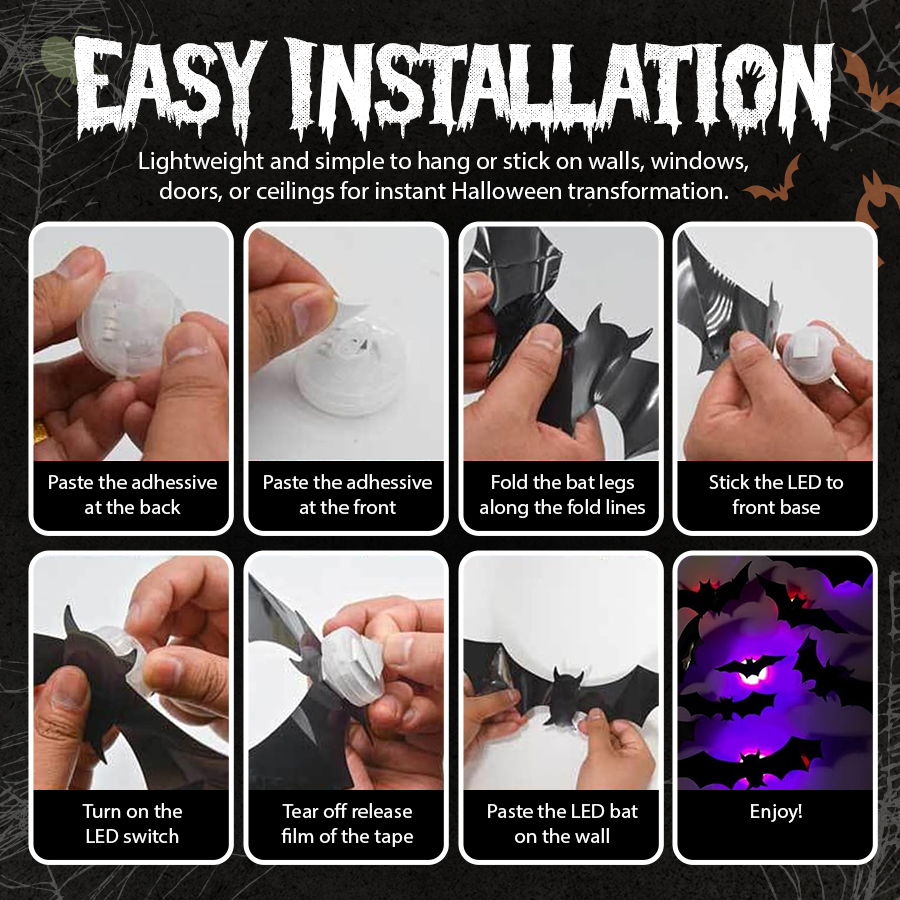 EASY INSTALLATION

Lightweight and simple to hang or stick on walls, windows, doors, or ceilings for instant Halloween transformation.

Paste the adhesive at the back

Paste the adhesive at the front

Fold the bat legs along the fold lines

Stick the LED to front base

Turn on the LED switch

Tear off release film of the tape

Paste the LED bat on the wall

Enjoy!