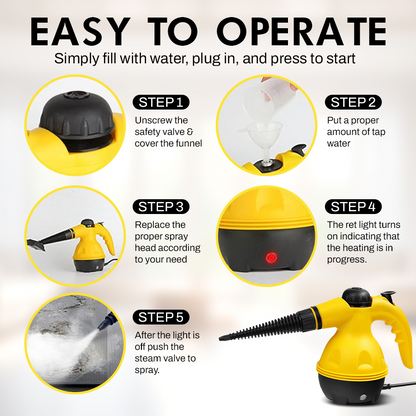 EASY TO OPERATE

Simply fill with water, plug in, and press to start

STEP 1

Unscrew the safety valve & cover the funnel

STEP 2

Put a proper amount of tap water

STEP 3

Replace the proper spray head according to your need

STEP 4

The ret light turns on indicating that the heating is in progress.

STEP 5

After the light is off push the steam valve to spray.